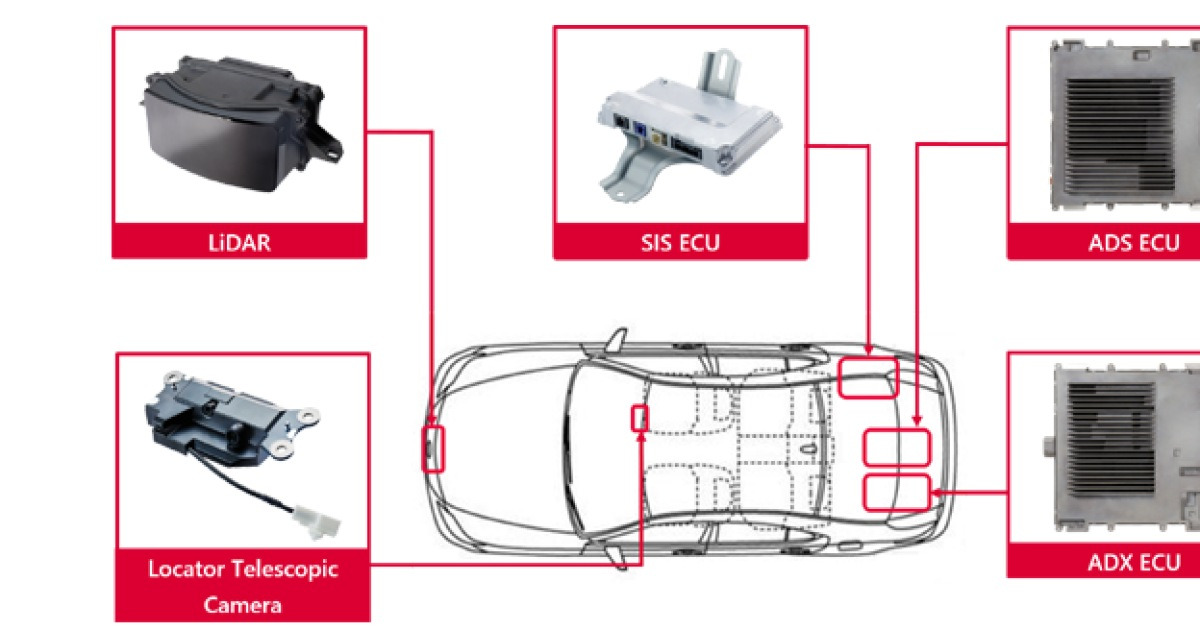 LiDAR

SIS ECU

ADS ECU

Locator Telescopic Camera

ADX ECU