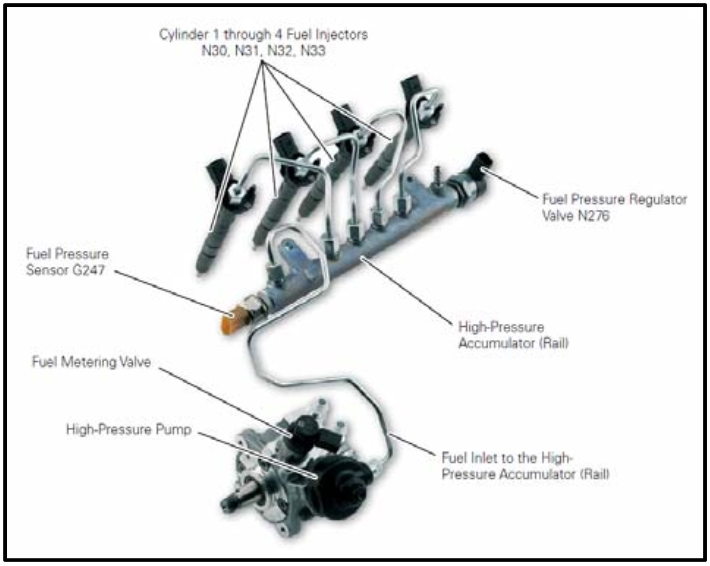 Cylinder 1 through 4 Fuel Injectors
N30, N31, N32, N33

Fuel Pressure Regulator
Valve N276

Fuel Pressure
Sensor G247

High-Pressure
Accumulator (Rail)

Fuel Metering Valve

High-Pressure Pump

Fuel Inlet to the High-Pressure Accumulator (Rail)