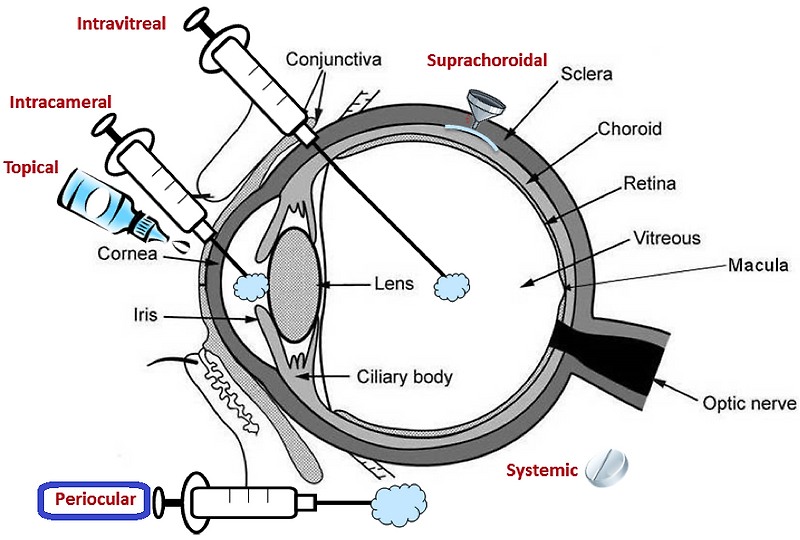 Intravitreal
Conjunctiva
Suprachoroidal
Sclera
Intracameral
Choroid
Topical
Retina
Cornea
Vitreous
Macula
Lens
Iris
Ciliary body
Optic nerve
Systemic
Periocular