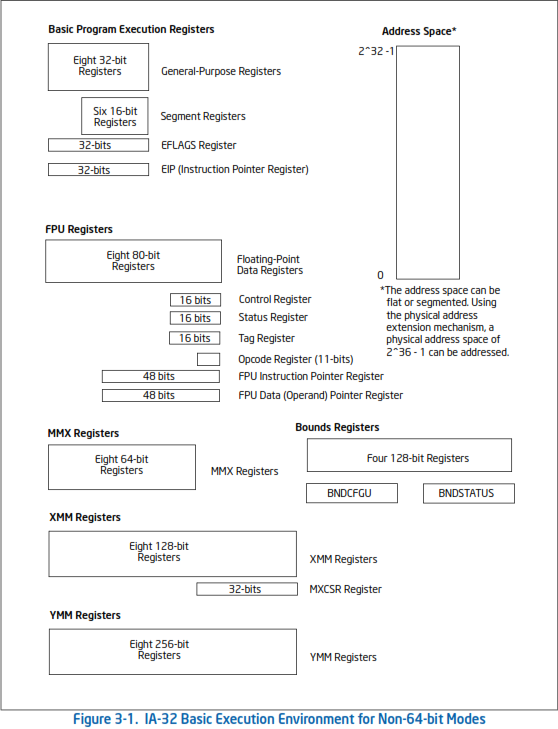 Basic Program Execution Registers

Eight 32-bit Registers

General-Purpose Registers

Six 16-bit Registers

Segment Registers

32-bits

EFLAGS Register

32-bits

EIP (Instruction Pointer Register)

Address Space*

2^32 -1

0

*The address space can be flat or segmented. Using the physical address extension mechanism, a physical address space of 2^36 - 1 can be addressed.

FPU Registers

Eight 80-bit Registers

Floating-Point Data Registers

16 bits

Control Register

16 bits

Status Register

16 bits

Tag Register

Opcode Register (11-bits)

48 bits

FPU Instruction Pointer Register

48 bits

FPU Data (Operand) Pointer Register

MMX Registers

Eight 64-bit Registers

MMX Registers

Bounds Registers

Four 128-bit Registers

BNDCFGU

BNDSTATUS

XMM Registers

Eight 128-bit Registers

XMM Registers

32-bits

MXCSR Register

YMM Registers

Eight 256-bit Registers

YMM Registers

Figure 3-1. IA-32 Basic Execution Environment for Non-64-bit Modes