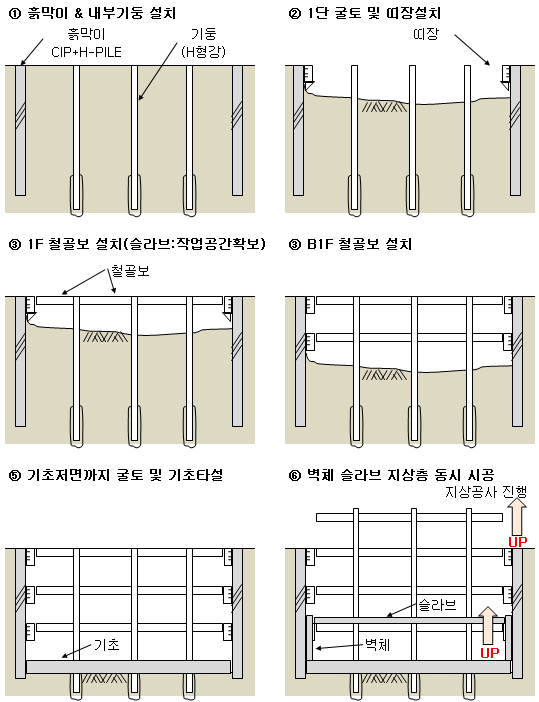 ① 흙막이 & 내부기둥 설치

흙막이
CIP+H-PILE

기둥
(H형강)

② 1단 굴토 및 띠장설치

띠장

③ 1F 철골보 설치(슬라브:작업공간확보)

철골보

③ B1F 철골보 설치

⑤ 기초저면까지 굴토 및 기초타설

기초

⑥ 벽체 슬라브 지상층 동시 시공

지상공사 진행

UP

슬라브

벽체

UP