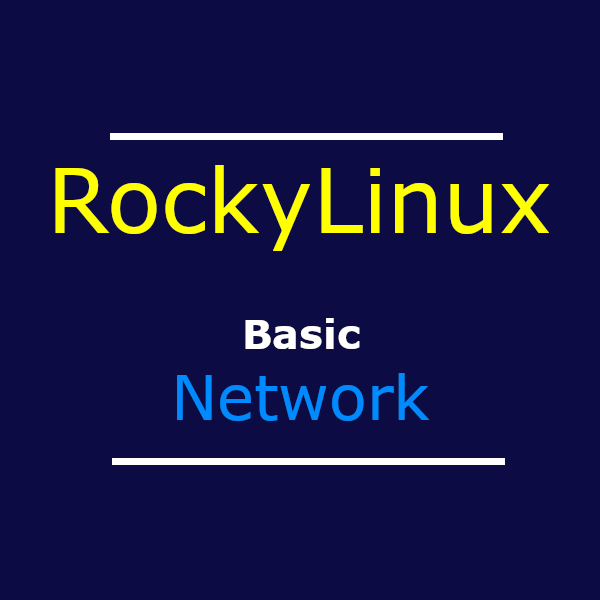 RockyLinux

Basic
Network