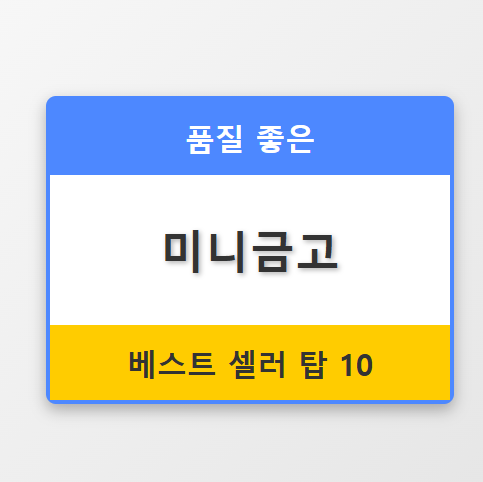 품질 좋은

미니금고

베스트 셀러 탑 10