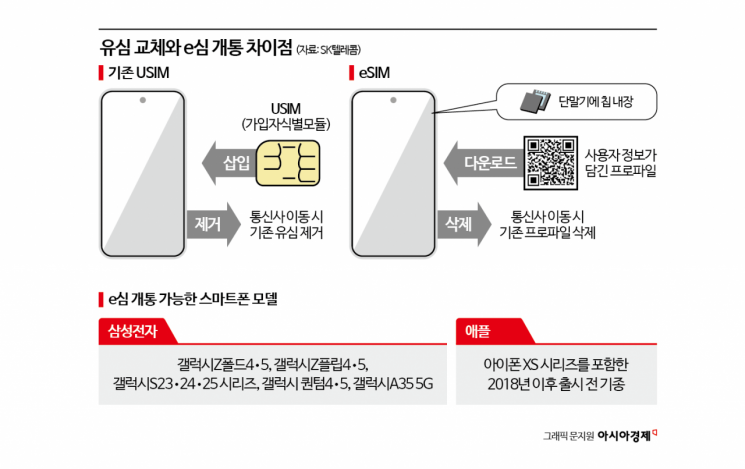 유심 교체와 e심 개통 차이점 (자료: SK텔레콤)

기존 USIM

USIM
(가입자식별모듈)

삽입

제거

통신사 이동 시
기존 유심 제거

eSIM

단말기에 칩 내장

다운로드

사용자 정보가
담긴 프로파일

삭제

통신사 이동 시
기존 프로파일 삭제

e심 개통 가능한 스마트폰 모델

삼성전자

갤럭시Z폴드4·5, 갤럭시Z플립4·5,
갤럭시S23·24·25 시리즈, 갤럭시 퀀텀4·5, 갤럭시A35 5G

애플

아이폰 XS 시리즈를 포함한
2018년 이후 출시 전 기종

그래픽 문지원 아시아경제