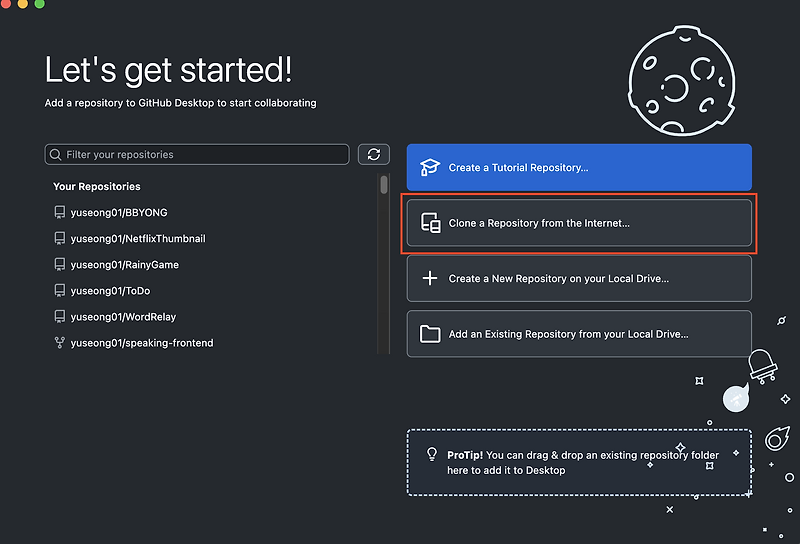 Let's get started!

Add a repository to GitHub Desktop to start collaborating

Filter your repositories

Your Repositories

yuseong01/BBYONG

yuseong01/NetflixThumbnail

yuseong01/RainyGame

yuseong01/ToDo

yuseong01/WordRelay

yuseong01/speaking-frontend

Create a Tutorial Repository...

Clone a Repository from the Internet...

Create a New Repository on your Local Drive...

Add an Existing Repository from your Local Drive...

ProTip! You can drag & drop an existing repository folder here to add it to Desktop