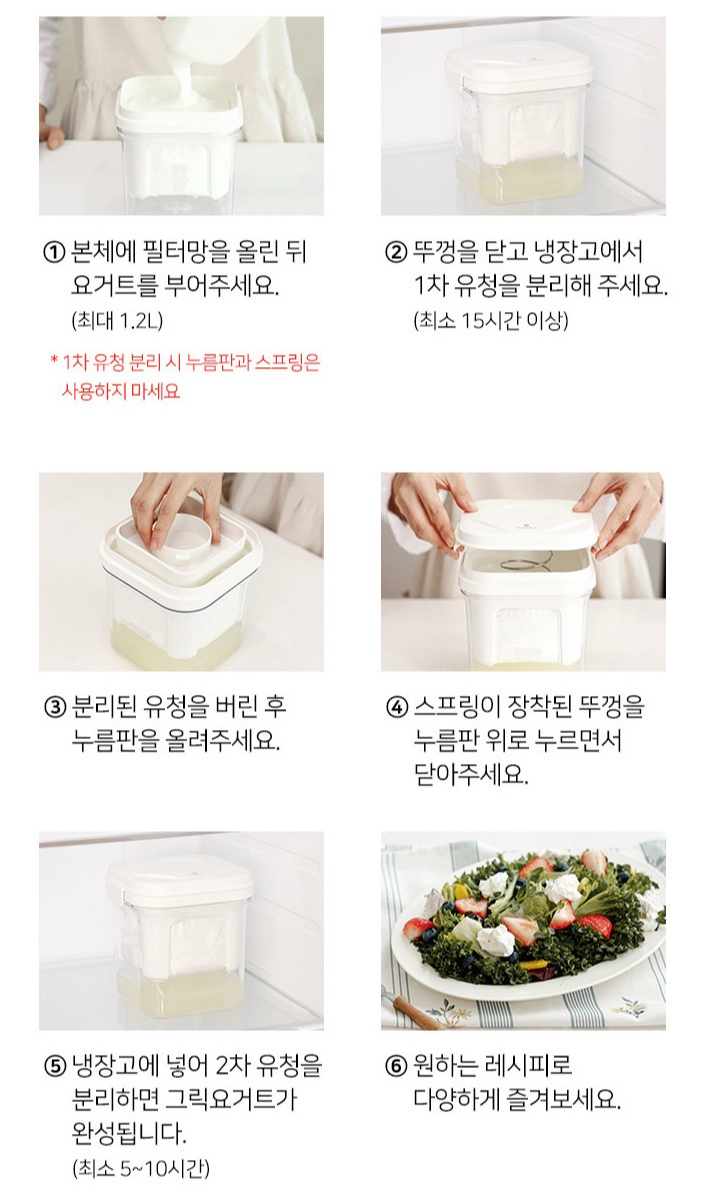 ① 본체에 필터망을 올린 뒤 요거트를 부어주세요.
(최대 1.2L)

* 1차 유청 분리 시 누름판과 스프링은 사용하지 마세요

② 뚜껑을 닫고 냉장고에서 1차 유청을 분리해 주세요.
(최소 15시간 이상)

③ 분리된 유청을 버린 후 누름판을 올려주세요.

④ 스프링이 장착된 뚜껑을 누름판 위로 누르면서 닫아주세요.

⑤ 냉장고에 넣어 2차 유청을 분리하면 그릭요거트가 완성됩니다.
(최소 5~10시간)

⑥ 원하는 레시피로 다양하게 즐겨보세요.