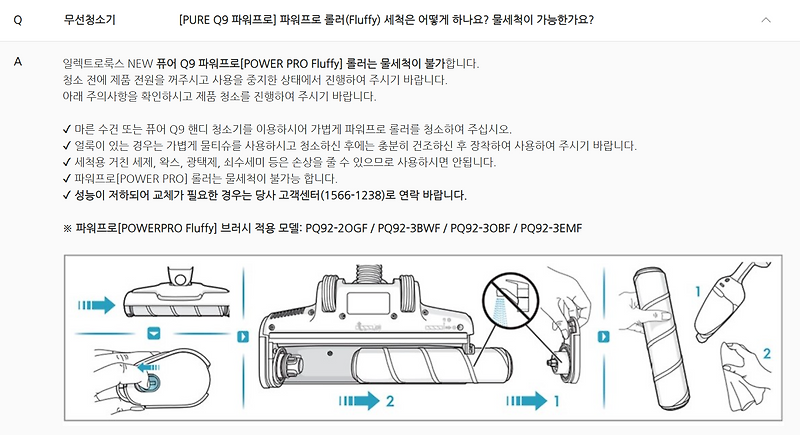 Q 무선청소기 [PURE Q9 파워프로] 파워프로 롤러(Fluffy) 세척은 어떻게 하나요? 물세척이 가능한가요?

A 일렉트로룩스 NEW 퓨어 Q9 파워프로[POWER PRO Fluffy] 롤러는 물세척이 불가합니다.
청소 전에 제품 전원을 꺼주시고 사용을 중지한 상태에서 진행하여 주시기 바랍니다.
아래 주의사항을 확인하시고 제품 청소를 진행하여 주시기 바랍니다.

✓ 마른 수건 또는 퓨어 Q9 핸디 청소기를 이용하시어 가볍게 파워프로 롤러를 청소하여 주십시오.
✓ 얼룩이 있는 경우는 가볍게 물티슈를 사용하시고 청소하신 후에는 충분히 건조하신 후 장착하여 사용하여 주시기 바랍니다.
✓ 세척용 거친 세제, 왁스, 광택제, 쇠수세미 등은 손상을 줄 수 있으므로 사용하시면 안됩니다.
✓ 파워프로[POWER PRO] 롤러는 물세척이 불가능 합니다.
✓ 성능이 저하되어 교체가 필요한 경우는 당사 고객센터(1566-1238)로 연락 바랍니다.

※ 파워프로[POWERPRO Fluffy] 브러시 적용 모델: PQ92-2OGF / PQ92-3BWF / PQ92-3OBF / PQ92-3EMF

2
1
1
2