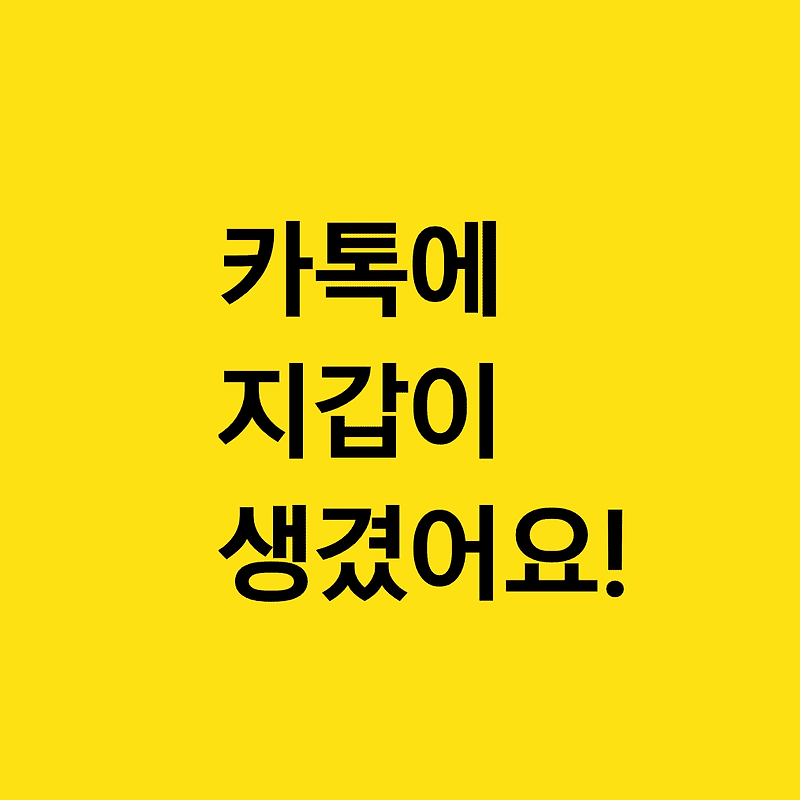 카톡에
지갑이
생겼어요!