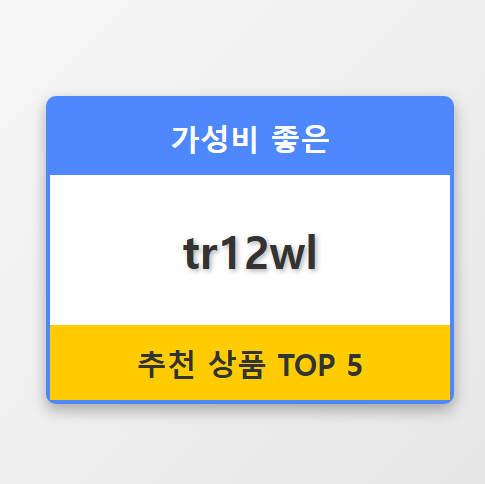 가성비 좋은

tr12wl

추천 상품 TOP 5