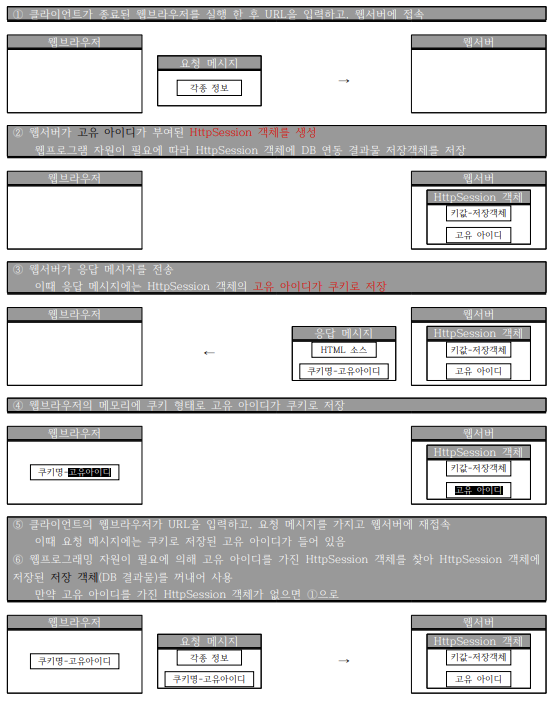 ① 클라이언트가 종료된 웹브라우저를 실행 한 후 URL을 입력하고, 웹서버에 접속

웹브라우저

요청 메시지

각종 정보

→

웹서버

② 웹서버가 고유 아이디가 부여된 HttpSession 객체를 생성
웹프로그램 자원이 필요에 따라 HttpSession 객체에 DB 연동 결과물 저장객체를 저장

웹브라우저

웹서버

HttpSession 객체

키값-저장객체

고유 아이디

③ 웹서버가 응답 메시지를 전송
이때 응답 메시지에는 HttpSession 객체의 고유 아이디가 쿠키로 저장

웹브라우저

←

응답 메시지

HTML 소스

쿠키명-고유아이디

웹서버

HttpSession 객체

키값-저장객체

고유 아이디

④ 웹브라우저의 메모리에 쿠키 형태로 고유 아이디가 쿠키로 저장

웹브라우저

쿠키명-고유아이디

웹서버

HttpSession 객체

키값-저장객체

고유 아이디

⑤ 클라이언트의 웹브라우저가 URL을 입력하고, 요청 메시지를 가지고 웹서버에 재접속
이때 요청 메시지에는 쿠키로 저장된 고유 아이디가 들어 있음
⑥ 웹프로그래밍 자원이 필요에 의해 고유 아이디를 가진 HttpSession 객체를 찾아 HttpSession 객체에 저장된 저장 객체(DB 결과물)를 꺼내어 사용
만약 고유 아이디를 가진 HttpSession 객체가 없으면 ①으로

웹브라우저

쿠키명-고유아이디

요청 메시지

각종 정보

쿠키명-고유아이디

→

웹서버

HttpSession 객체

키값-저장객체

고유 아이디