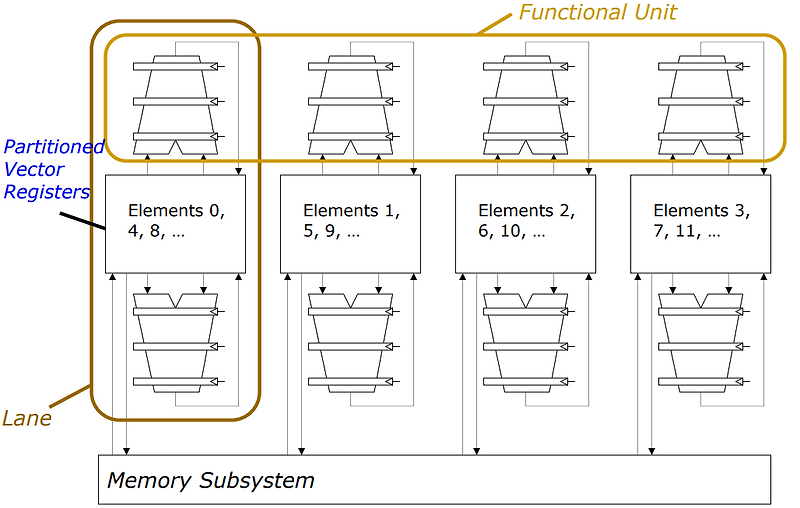 Functional Unit

Partitioned Vector Registers

Elements 0, 4, 8, …

Elements 1, 5, 9, …

Elements 2, 6, 10, …

Elements 3, 7, 11, …

Lane

Memory Subsystem