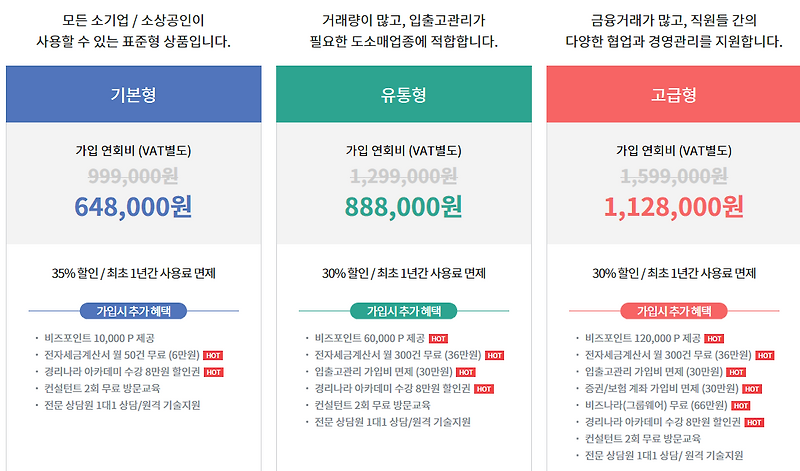 모든 소기업 / 소상공인이
사용할 수 있는 표준형 상품입니다.

기본형

가입 연회비 (VAT별도)

999,000원

648,000원

35% 할인 / 최초 1년간 사용료 면제

가입시 추가 혜택

· 비즈포인트 10,000 P 제공
· 전자세금계산서 월 50건 무료 (6만원) HOT
· 경리나라 아카데미 수강 8만원 할인권 HOT
· 컨설턴트 2회 무료 방문교육
· 전문 상담원 1대1 상담/원격 기술지원

거래량이 많고, 입출고관리가
필요한 도소매업종에 적합합니다.

유통형

가입 연회비 (VAT별도)

1,299,000원

888,000원

30% 할인 / 최초 1년간 사용료 면제

가입시 추가 혜택

· 비즈포인트 60,000 P 제공 HOT
· 전자세금계산서 월 300건 무료 (36만원) HOT
· 입출고관리 가입비 면제 (30만원) HOT
· 경리나라 아카데미 수강 8만원 할인권 HOT
· 컨설턴트 2회 무료 방문교육
· 전문 상담원 1대1 상담/원격 기술지원

금융거래가 많고, 직원들 간의
다양한 협업과 경영관리를 지원합니다.

고급형

가입 연회비 (VAT별도)

1,599,000원

1,128,000원

30% 할인 / 최초 1년간 사용료 면제

가입시 추가 혜택

· 비즈포인트 120,000 P 제공 HOT
· 전자세금계산서 월 300건 무료 (36만원) HOT
· 입출고관리 가입비 면제 (30만원) HOT
· 증권/보험 계좌 가입비 면제 (30만원) HOT
· 비즈나라(그룹웨어) 무료 (66만원) HOT
· 경리나라 아카데미 수강 8만원 할인권 HOT
· 컨설턴트 2회 무료 방문교육
· 전문 상담원 1대1 상담/ 원격 기술지원