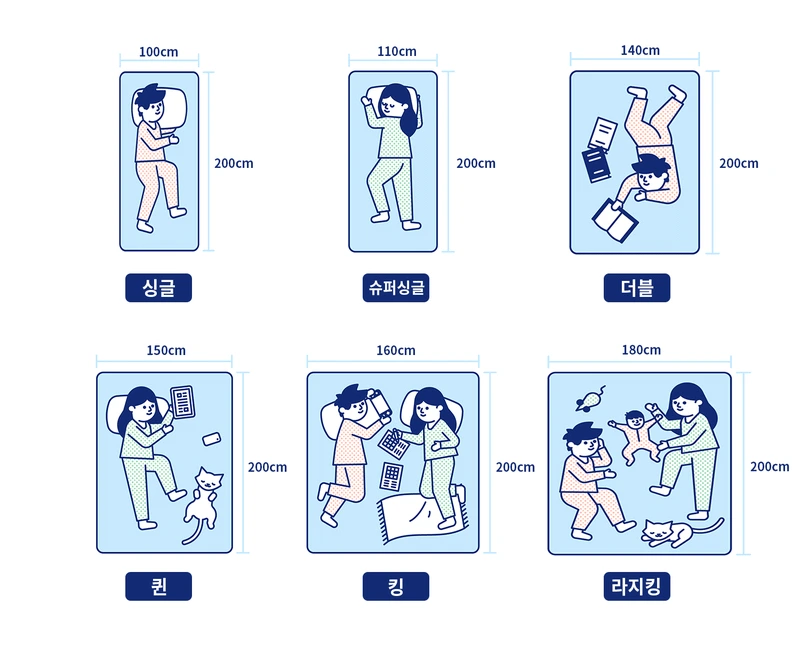 100cm
200cm
싱글

110cm
200cm
슈퍼싱글

140cm
200cm
더블

150cm
200cm
퀸

160cm
200cm
킹

180cm
200cm
라지킹