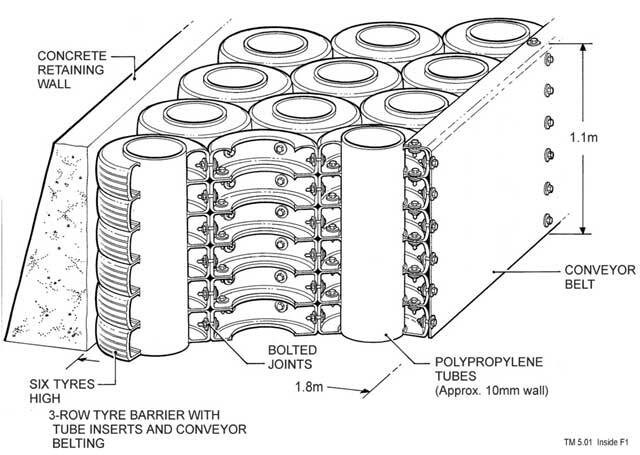 CONCRETE RETAINING WALL

1.1m

CONVEYOR BELT

BOLTED JOINTS

POLYPROPYLENE TUBES
(Approx. 10mm wall)

1.8m

SIX TYRES HIGH

3-ROW TYRE BARRIER WITH TUBE INSERTS AND CONVEYOR BELTING

TM 5.01 Inside F1