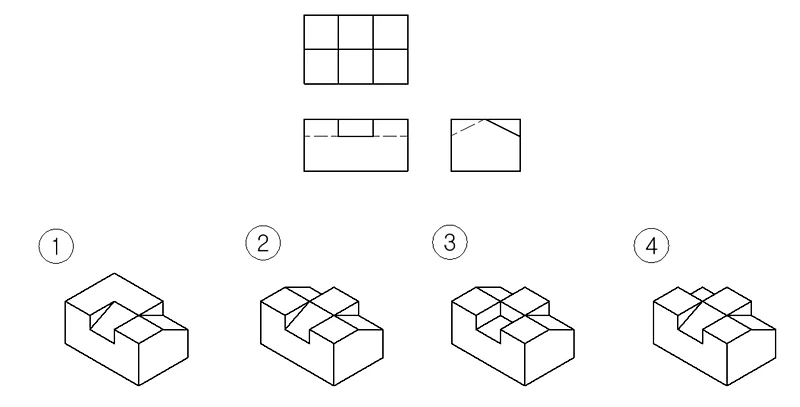 ①

②

③

④