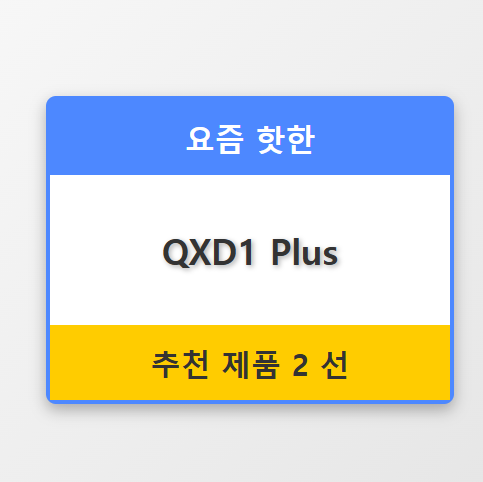 요즘 핫한

QXD1 Plus

추천 제품 2 선