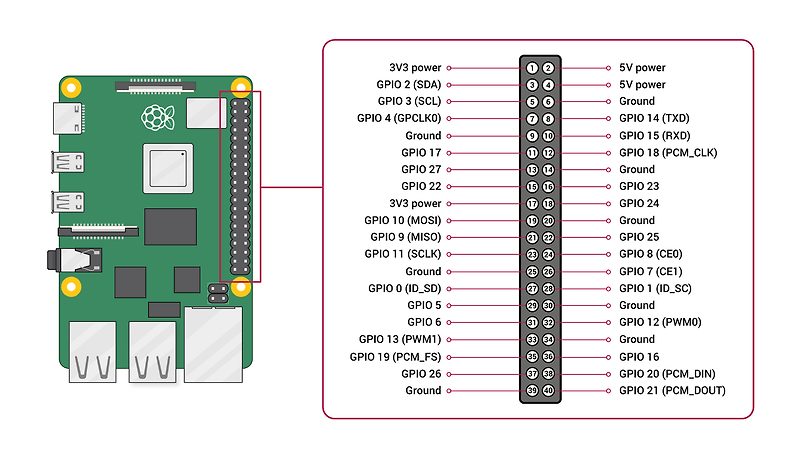 3V3 power 1 2 5V power
GPIO 2 (SDA) 3 4 5V power
GPIO 3 (SCL) 5 6 Ground
GPIO 4 (GPCLK0) 7 8 GPIO 14 (TXD)
Ground 9 10 GPIO 15 (RXD)
GPIO 17 11 12 GPIO 18 (PCM_CLK)
GPIO 27 13 14 Ground
GPIO 22 15 16 GPIO 23
3V3 power 17 18 GPIO 24
GPIO 10 (MOSI) 19 20 Ground
GPIO 9 (MISO) 21 22 GPIO 25
GPIO 11 (SCLK) 23 24 GPIO 8 (CE0)
Ground 25 26 GPIO 7 (CE1)
GPIO 0 (ID_SD) 27 28 GPIO 1 (ID_SC)
GPIO 5 29 30 Ground
GPIO 6 31 32 GPIO 12 (PWM0)
GPIO 13 (PWM1) 33 34 Ground
GPIO 19 (PCM_FS) 35 36 GPIO 16
GPIO 26 37 38 GPIO 20 (PCM_DIN)
Ground 39 40 GPIO 21 (PCM_DOUT)