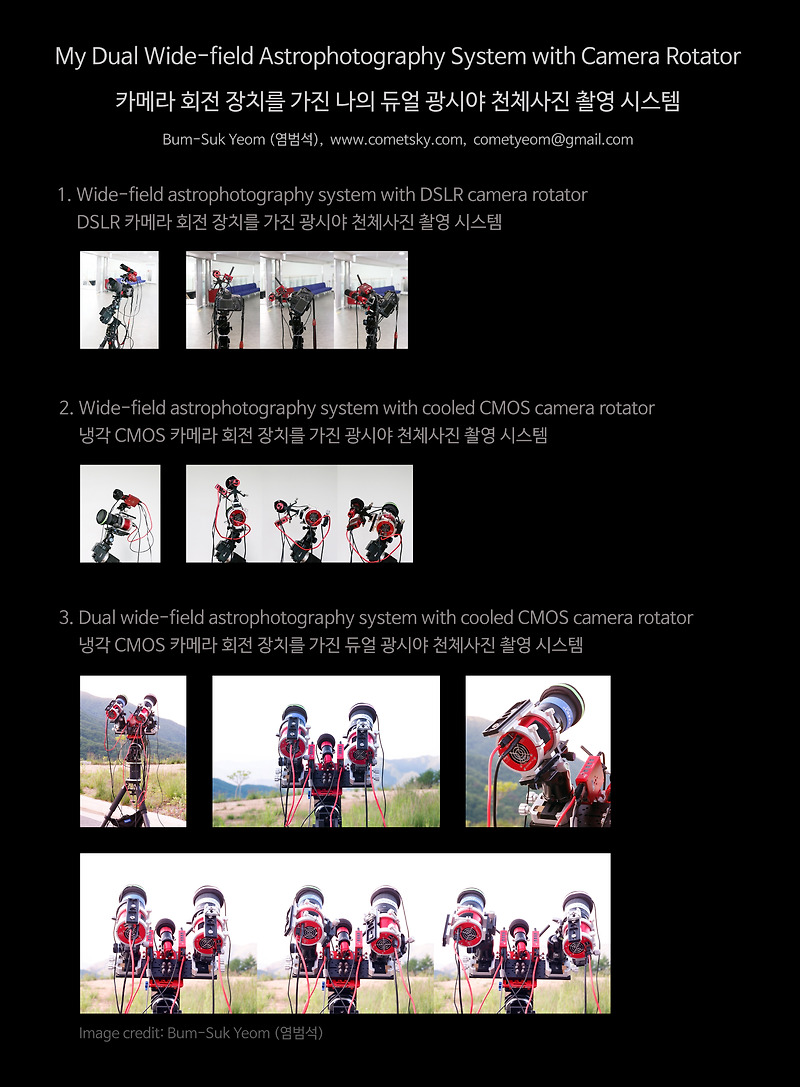 My Dual Wide-field Astrophotography System with Camera Rotator

카메라 회전 장치를 가진 나의 듀얼 광시야 천체사진 촬영 시스템

Bum-Suk Yeom (염범석), www.cometsky.com, cometyeom@gmail.com

1. Wide-field astrophotography system with DSLR camera rotator
DSLR 카메라 회전 장치를 가진 광시야 천체사진 촬영 시스템

2. Wide-field astrophotography system with cooled CMOS camera rotator
냉각 CMOS 카메라 회전 장치를 가진 광시야 천체사진 촬영 시스템

3. Dual wide-field astrophotography system with cooled CMOS camera rotator
냉각 CMOS 카메라 회전 장치를 가진 듀얼 광시야 천체사진 촬영 시스템

Image credit: Bum-Suk Yeom (염범석)