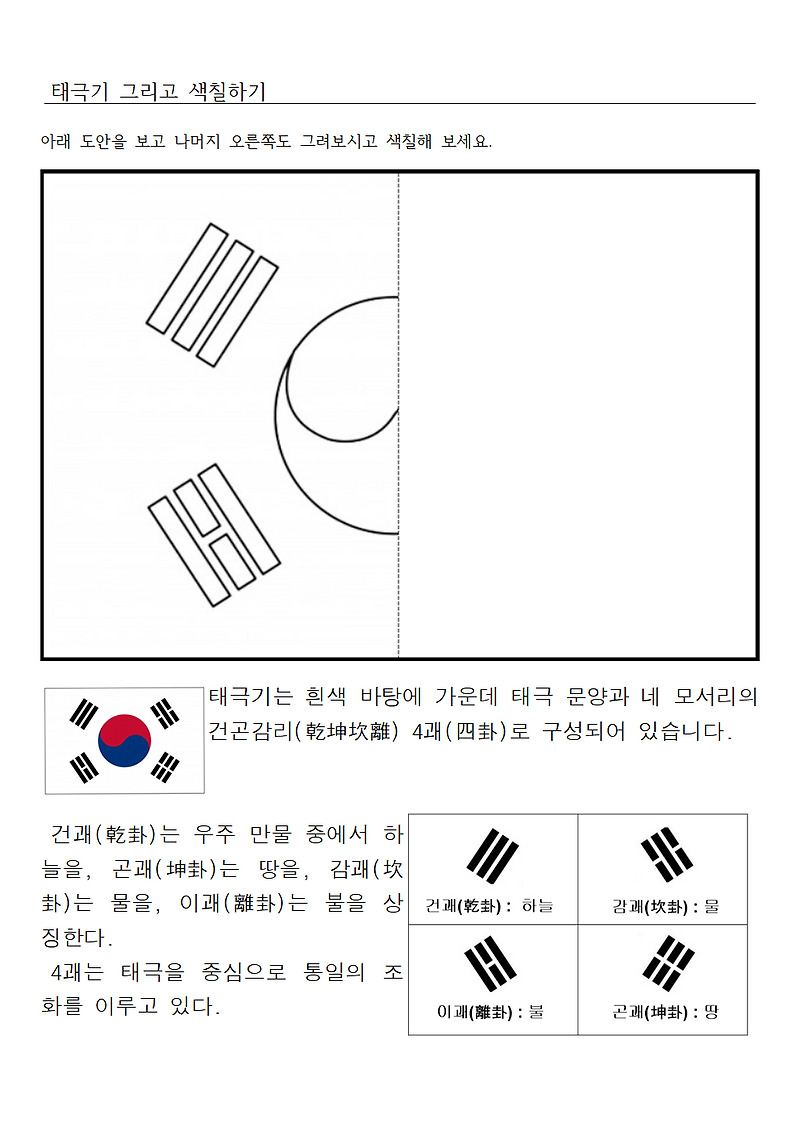 태극기 그리고 색칠하기

아래 도안을 보고 나머지 오른쪽도 그려보시고 색칠해 보세요.

태극기는 흰색 바탕에 가운데 태극 문양과 네 모서리의 건곤감리(乾坤坎離) 4괘(四卦)로 구성되어 있습니다.

건괘(乾卦)는 우주 만물 중에서 하늘을, 곤괘(坤卦)는 땅을, 감괘(坎卦)는 물을, 이괘(離卦)는 불을 상징한다.

4괘는 태극을 중심으로 통일의 조화를 이루고 있다.

| 건괘(乾卦) : 하늘 | 감괘(坎卦) : 물 |
|---|---|
| 이괘(離卦) : 불 | 곤괘(坤卦) : 땅 |