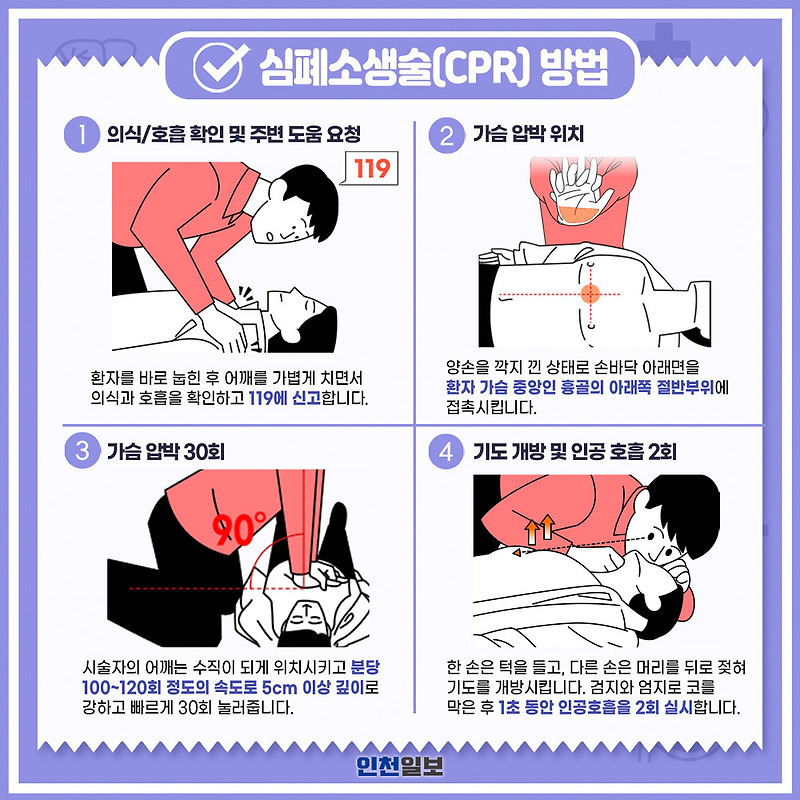 심폐소생술(CPR) 방법

1 의식/호흡 확인 및 주변 도움 요청

119

환자를 바로 눕힌 후 어깨를 가볍게 치면서 의식과 호흡을 확인하고 119에 신고합니다.

2 가슴 압박 위치

양손을 깍지 낀 상태로 손바닥 아래면을 환자 가슴 중앙인 흉골의 아래쪽 절반부위에 접촉시킵니다.

3 가슴 압박 30회

90°

시술자의 어깨는 수직이 되게 위치시키고 분당 100~120회 정도의 속도로 5cm 이상 깊이로 강하고 빠르게 30회 눌러줍니다.

4 기도 개방 및 인공 호흡 2회

한 손은 턱을 들고, 다른 손은 머리를 뒤로 젖혀 기도를 개방시킵니다. 검지와 엄지로 코를 막은 후 1초 동안 인공호흡을 2회 실시합니다.

인천일보