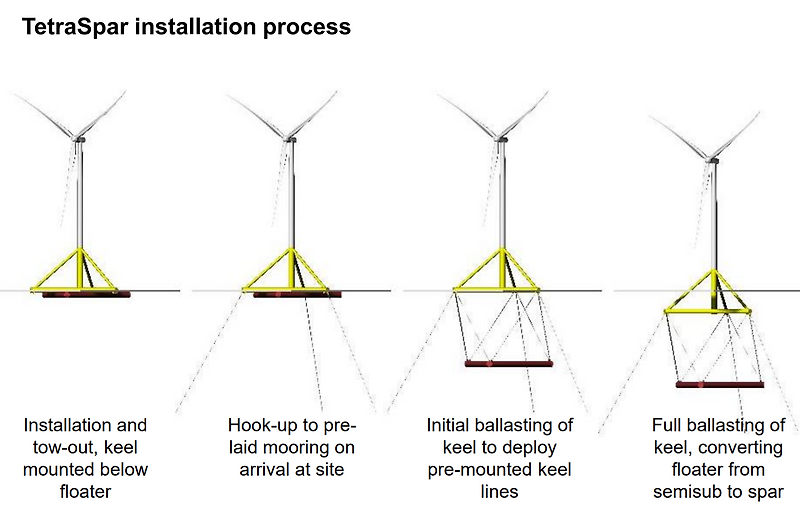 TetraSpar installation process

Installation and tow-out, keel mounted below floater

Hook-up to pre-laid mooring on arrival at site

Initial ballasting of keel to deploy pre-mounted keel lines

Full ballasting of keel, converting floater from semisub to spar