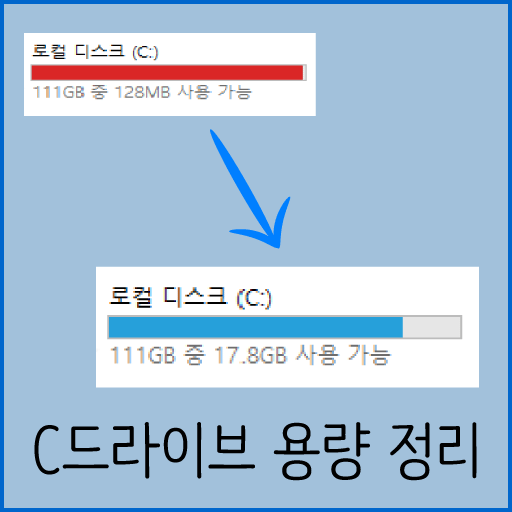 로컬 디스크 (C:)
111GB 중 128MB 사용 가능

로컬 디스크 (C:)
111GB 중 17.8GB 사용 가능

C드라이브 용량 정리