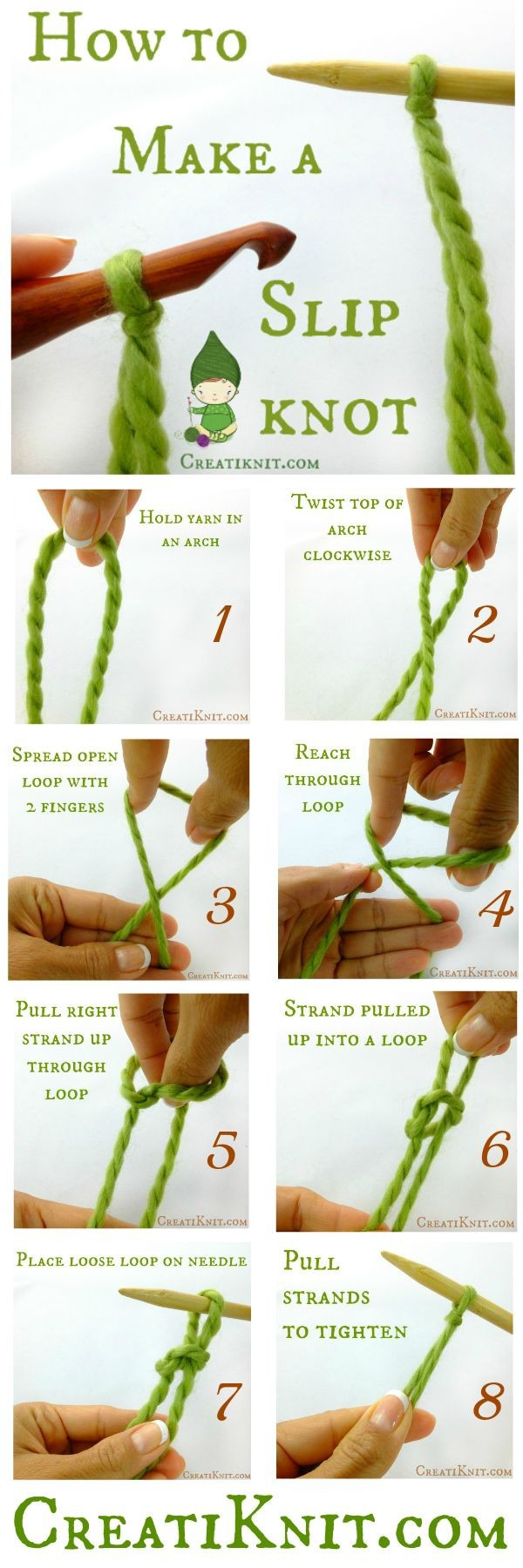 How to Make a Slip knot

CreatiKnit.com

Hold yarn in an arch

1

CreatiKnit.com

Twist top of arch clockwise

2

CreatiKnit.com

Spread open loop with 2 fingers

3

CreatiKnit.com

Reach through loop

4

CreatiKnit.com

Pull right strand up through loop

5

CreatiKnit.com

Strand pulled up into a loop

6

CreatiKnit.com

Place loose loop on needle

7

CreatiKnit.com

Pull strands to tighten

8

CreatiKnit.com

CreatiKnit.com