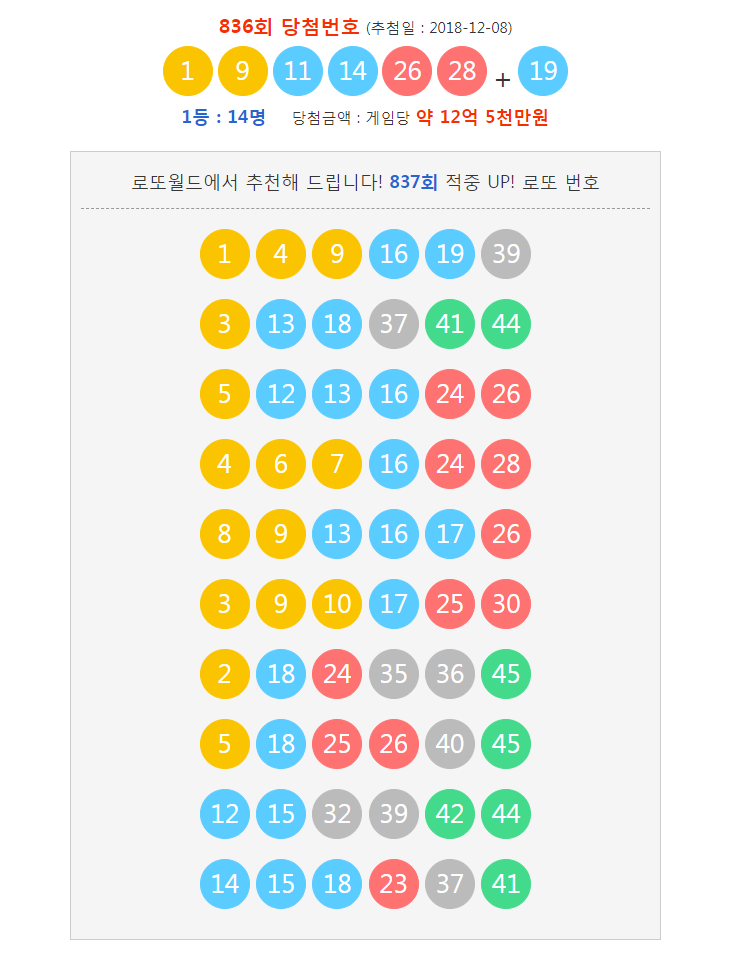 836회 당첨번호 (추첨일 : 2018-12-08)

1 9 11 14 26 28 + 19

1등 : 14명 당첨금액 : 게임당 약 12억 5천만원

로또월드에서 추천해 드립니다! 837회 적중 UP! 로또 번호

1 4 9 16 19 39

3 13 18 37 41 44

5 12 13 16 24 26

4 6 7 16 24 28

8 9 13 16 17 26

3 9 10 17 25 30

2 18 24 35 36 45

5 18 25 26 40 45

12 15 32 39 42 44

14 15 18 23 37 41