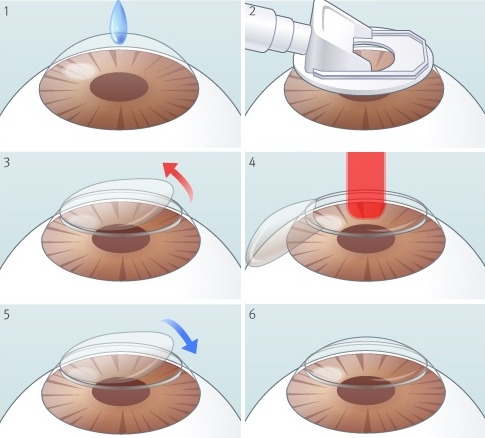 1

2

3

4

5

6