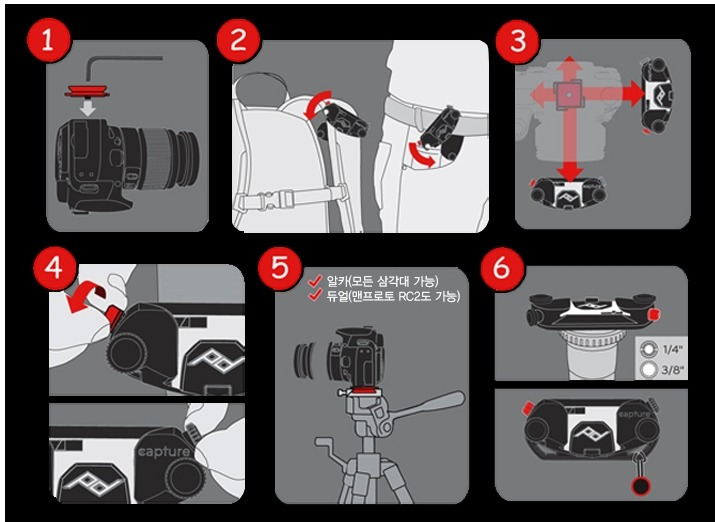 1

2

3

4

capture

5

알카(모든 삼각대 가능)
듀얼(맨프로토 RC2도 가능)

6

1/4"
3/8"

capture