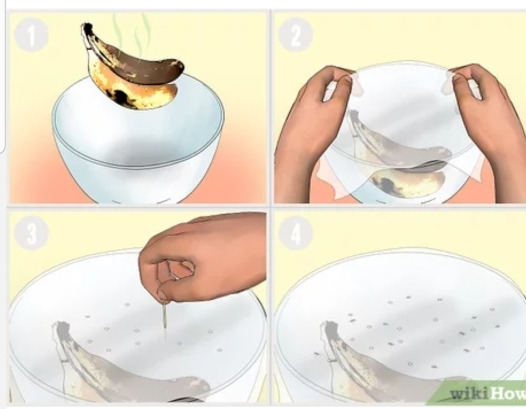 1
2
3
4
wikiHow