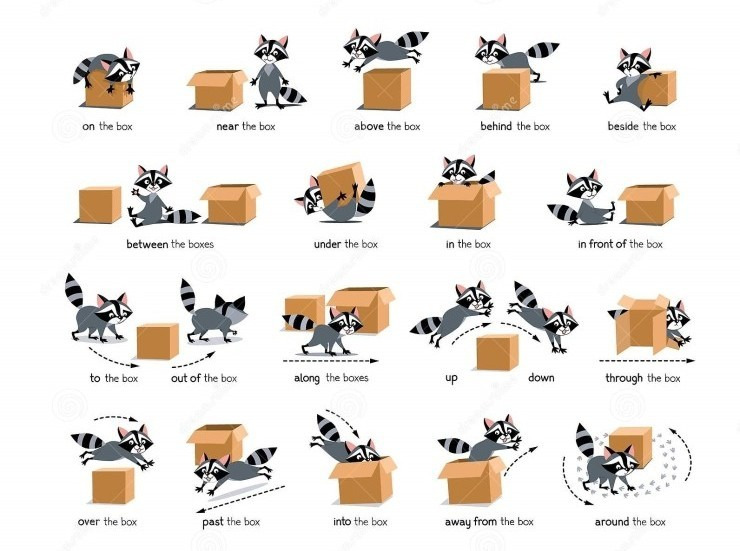 on the box

near the box

above the box

behind the box

beside the box

between the boxes

under the box

in the box

in front of the box

to the box

out of the box

along the boxes

up

down

through the box

over the box

past the box

into the box

away from the box

around the box