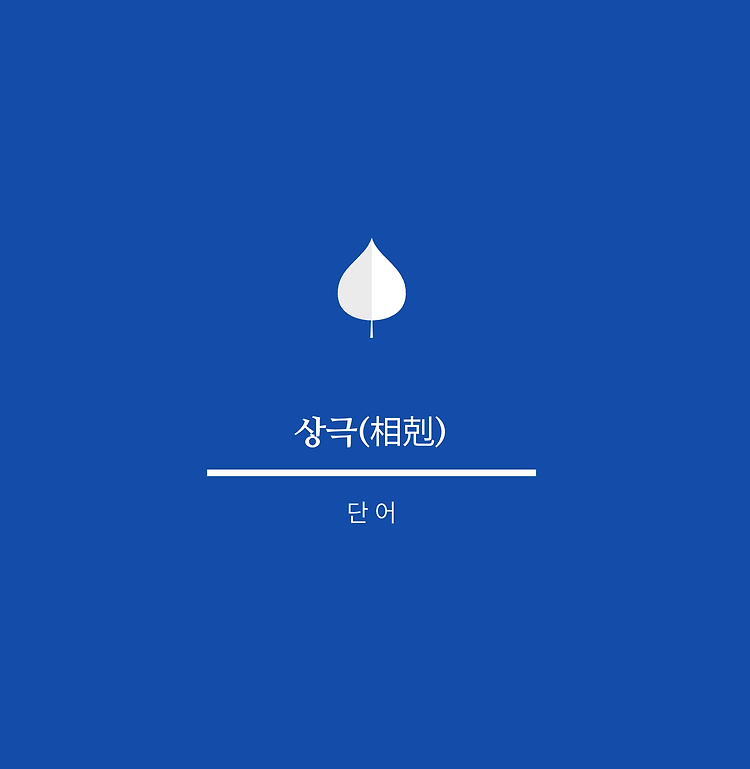 상극(相剋)

단 어