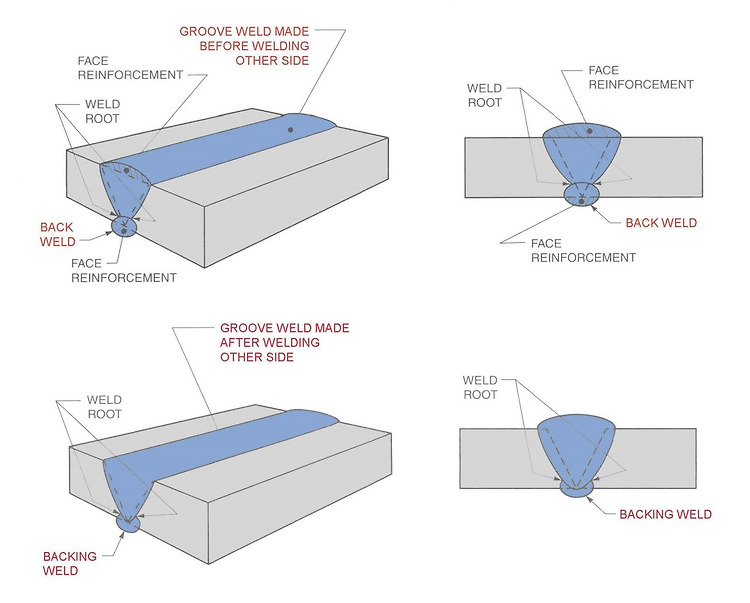 GROOVE WELD MADE BEFORE WELDING OTHER SIDE

FACE REINFORCEMENT

WELD ROOT

BACK WELD

FACE REINFORCEMENT

WELD ROOT

FACE REINFORCEMENT

BACK WELD

FACE REINFORCEMENT

GROOVE WELD MADE AFTER WELDING OTHER SIDE

WELD ROOT

BACKING WELD

WELD ROOT

BACKING WELD