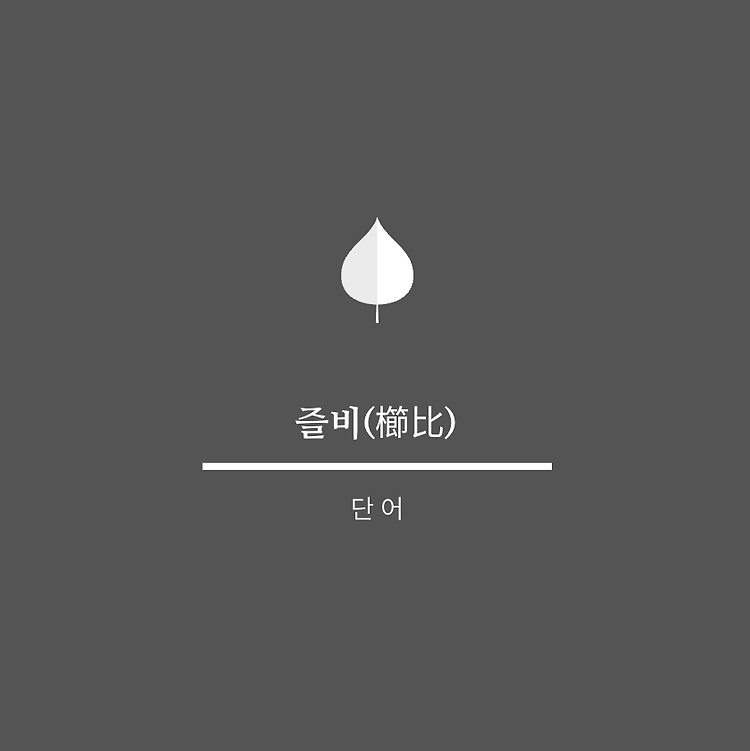 즐비(櫛比)

단 어