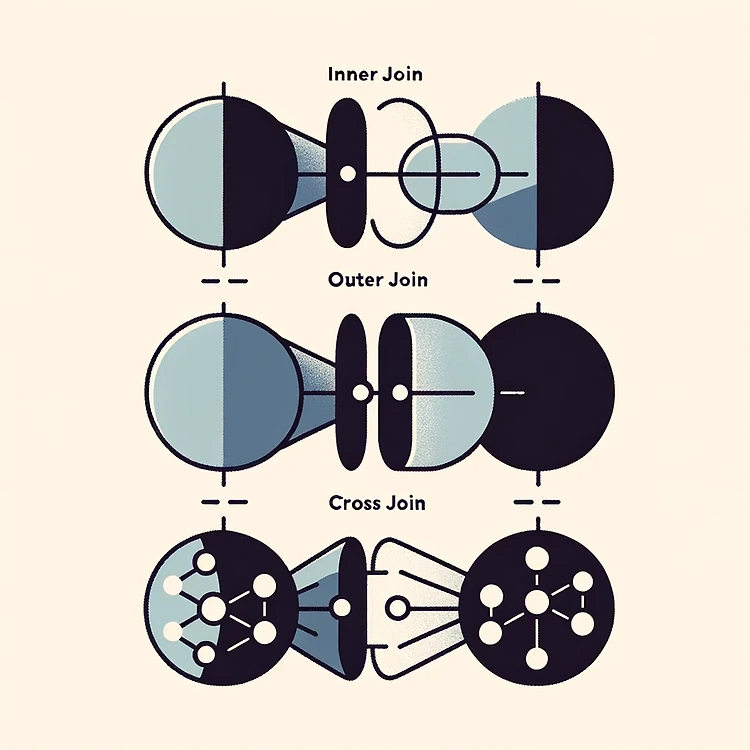 Inner Join

Outer Join

Cross Join