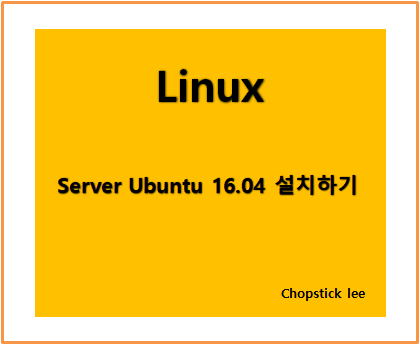 Linux

Server Ubuntu 16.04 설치하기

Chopstick lee