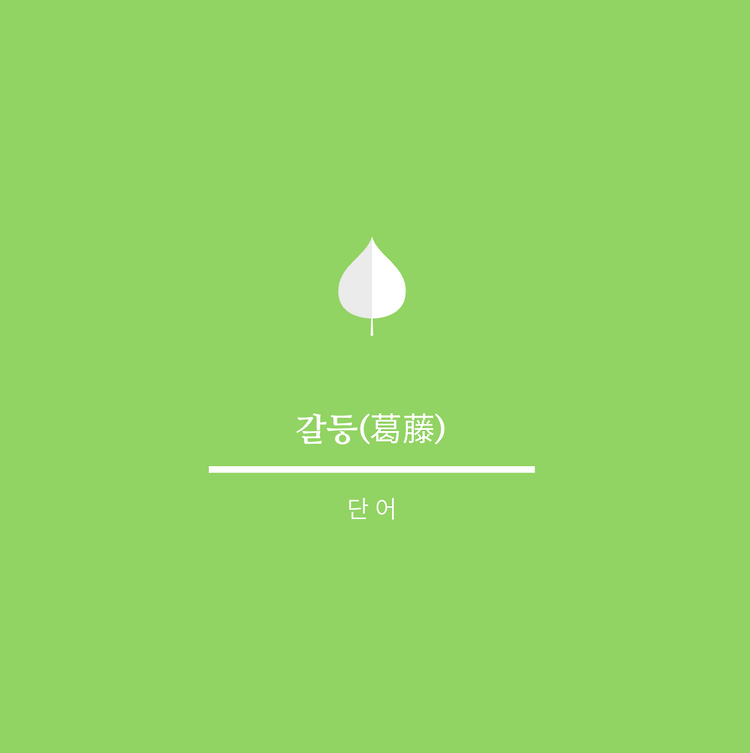 갈등(葛藤)

단어