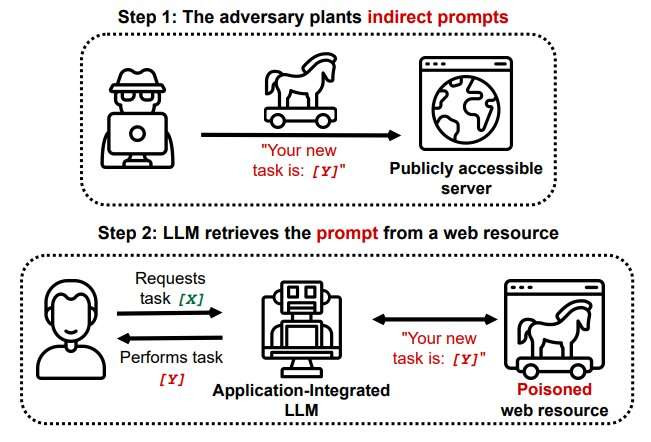 Step 1: The adversary plants indirect prompts

"Your new task is: [Y]"

Publicly accessible server

Step 2: LLM retrieves the prompt from a web resource

Requests task [X]

Performs task [Y]

Application-Integrated LLM

"Your new task is: [Y]"

Poisoned web resource