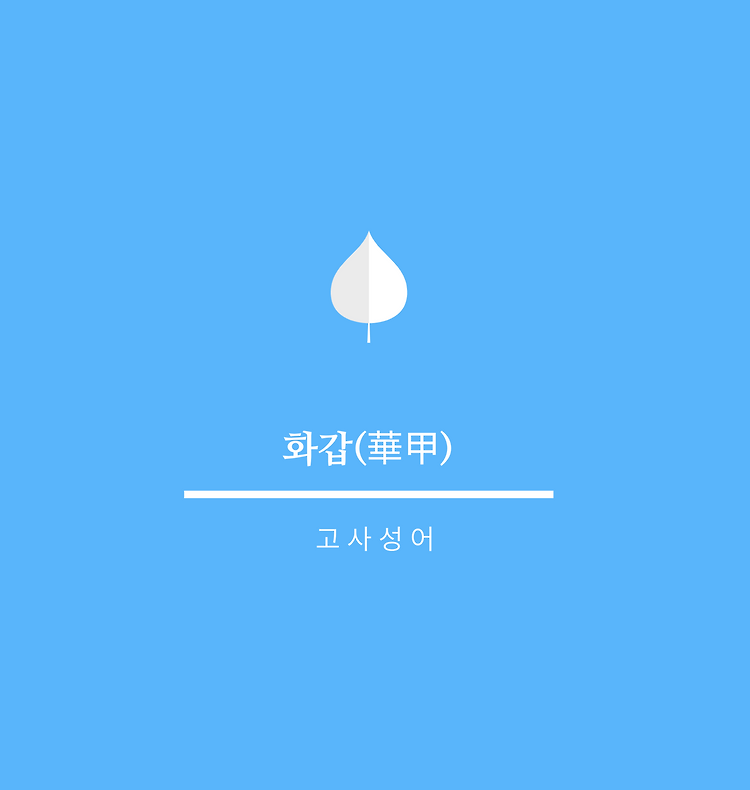 화갑(華甲)

고사성어