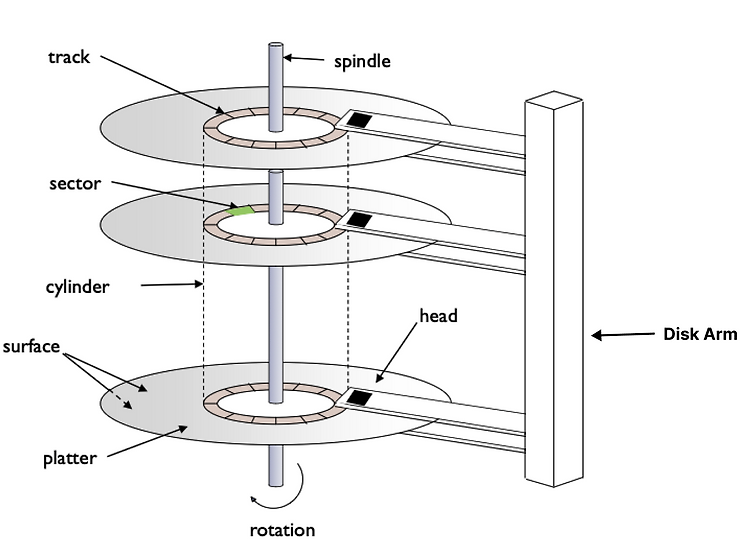 track
spindle
sector
cylinder
head
Disk Arm
surface
platter
rotation