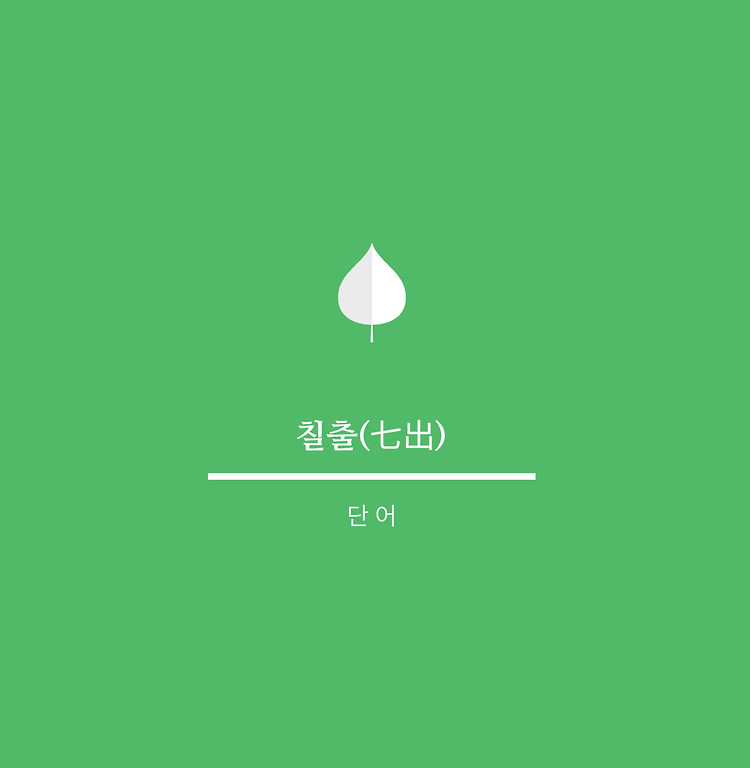 칠출(七出)

단어