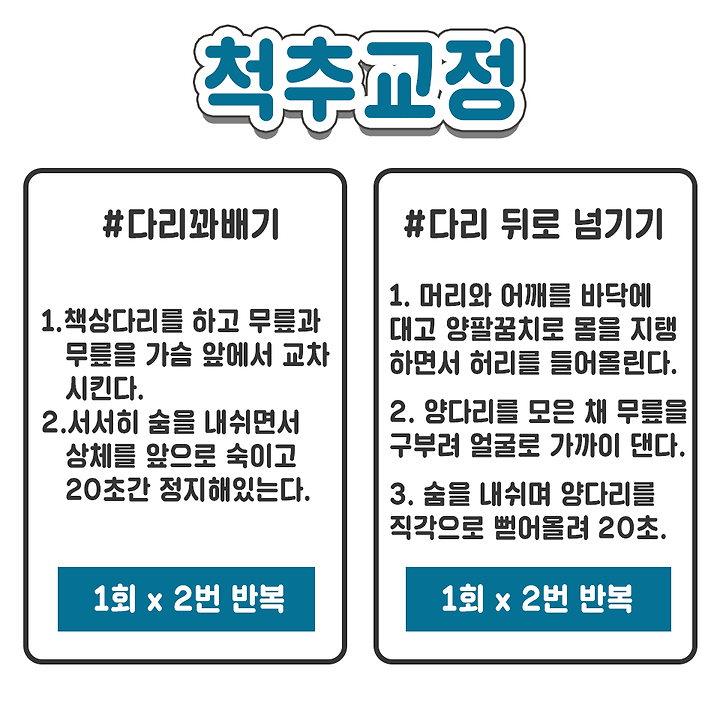 척추교정

#다리꽈배기

1.책상다리를 하고 무릎과 무릎을 가슴 앞에서 교차 시킨다.

2.서서히 숨을 내쉬면서 상체를 앞으로 숙이고 20초간 정지해있는다.

1회 x 2번 반복

#다리 뒤로 넘기기

1. 머리와 어깨를 바닥에 대고 양팔꿈치로 몸을 지탱하면서 허리를 들어올린다.

2. 양다리를 모은 채 무릎을 구부려 얼굴로 가까이 댄다.

3. 숨을 내쉬며 양다리를 직각으로 뻗어올려 20초.

1회 x 2번 반복