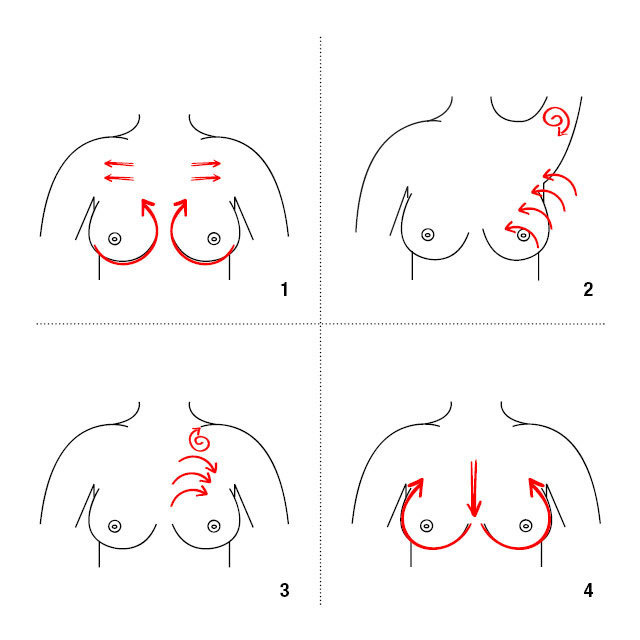 1

2

3

4