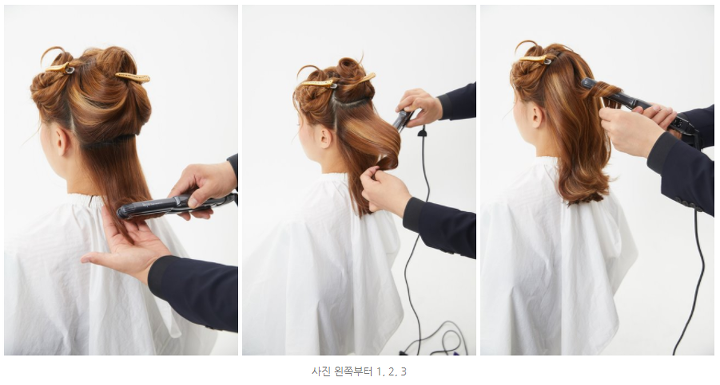 사진 왼쪽부터 1, 2, 3