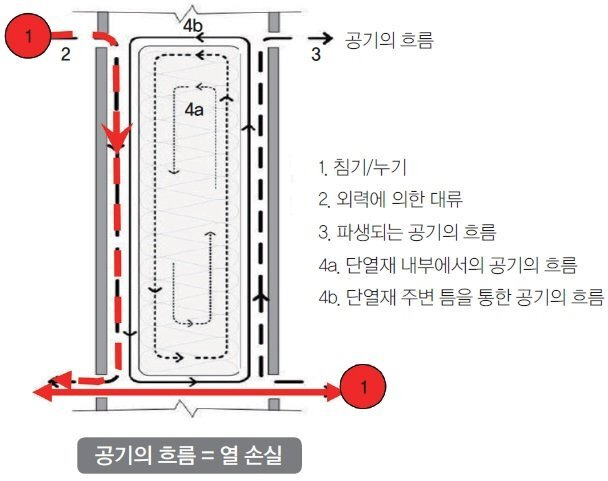 1
2
4b
3
공기의 흐름
4a
1. 침기/누기
2. 외력에 의한 대류
3. 파생되는 공기의 흐름
4a. 단열재 내부에서의 공기의 흐름
4b. 단열재 주변 틈을 통한 공기의 흐름
1
공기의 흐름 = 열 손실