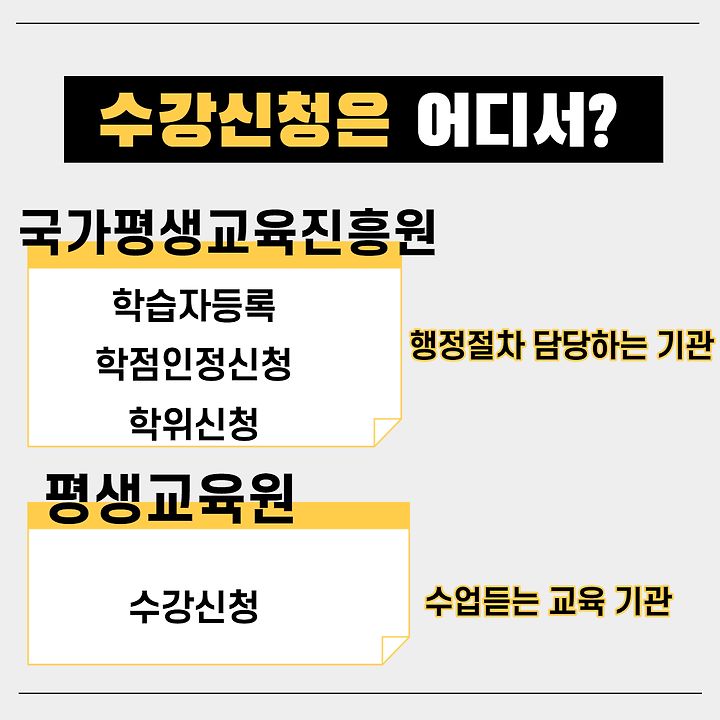 수강신청은 어디서?

국가평생교육진흥원

학습자등록
학점인정신청
학위신청

행정절차 담당하는 기관

평생교육원

수강신청

수업듣는 교육 기관