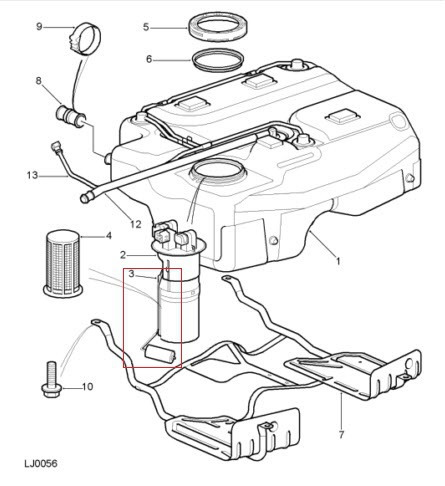 9
5
6
8
13
12
4
2
3
1
10
7
LJ0056