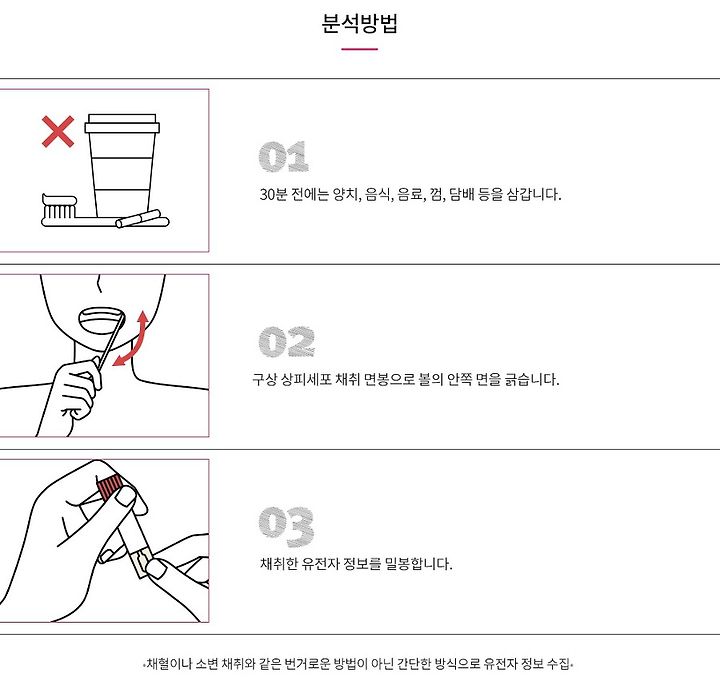 분석방법

01
30분 전에는 양치, 음식, 음료, 껌, 담배 등을 삼갑니다.

02
구상 상피세포 채취 면봉으로 볼의 안쪽 면을 긁습니다.

03
채취한 유전자 정보를 밀봉합니다.

•채혈이나 소변 채취와 같은 번거로운 방법이 아닌 간단한 방식으로 유전자 정보 수집•