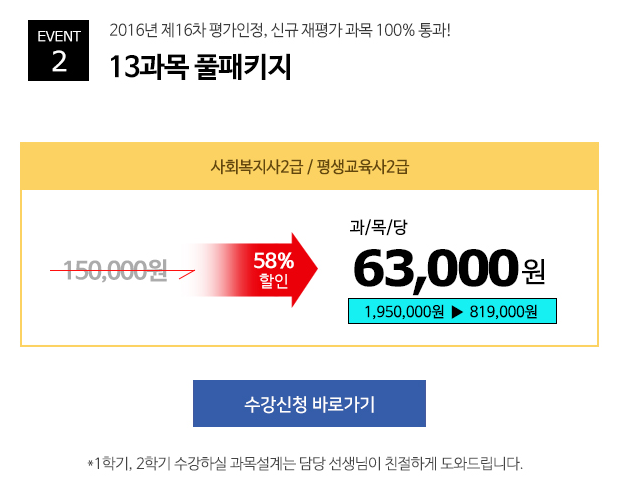 EVENT
2

2016년 제16차 평가인정, 신규 재평가 과목 100% 통과!

13과목 풀패키지

사회복지사2급 / 평생교육사2급

150,000원

58%
할인

과/목/당

63,000원

1,950,000원 ▶ 819,000원

수강신청 바로가기

*1학기, 2학기 수강하실 과목설계는 담당 선생님이 친절하게 도와드립니다.